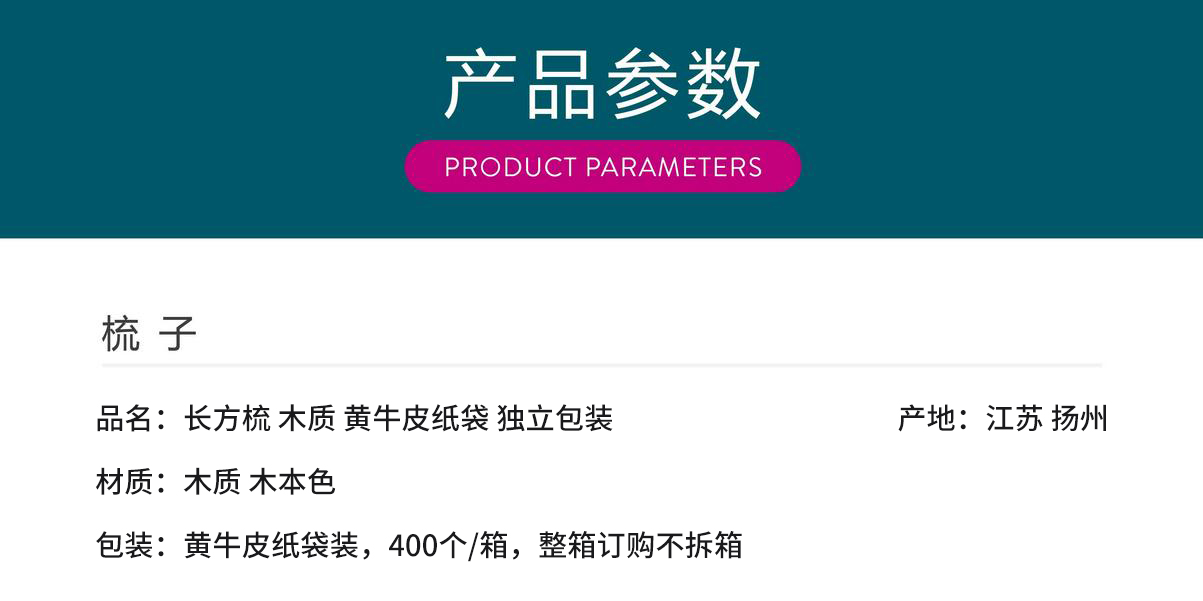 产品参数

PRODUCT PARAMETERS

梳 子

品名：长方梳 木质 黄牛皮纸袋 独立包装

产地：江苏 扬州

材质：木质 木本色

包装：黄牛皮纸袋装，400个/箱，整箱订购不拆箱